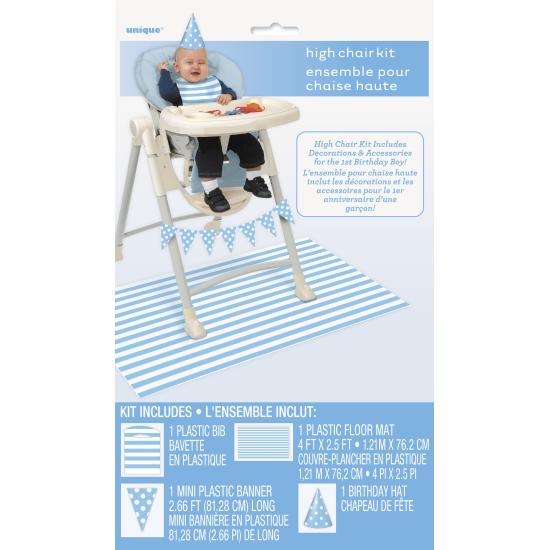 unique

high chair kit
ensemble pour chaise haute

High Chair Kit Includes Decorations & Accessories for the 1st Birthday Boy!
L'ensemble pour chaise haute inclut les décorations et les accessoires pour le 1er anniversaire d'une garçon!

KIT INCLUDES • L'ENSEMBLE INCLUT:

1 PLASTIC BIB
BAVETTE EN PLASTIQUE

1 PLASTIC FLOOR MAT
4 FT X 2.5 FT • 1.21M X 76.2 CM
COUVRE-PLANCHER EN PLASTIQUE
1,21 M X 76,2 CM • 4 PI X 2.5 PI

1 MINI PLASTIC BANNER
2.66 FT (81.28 CM) LONG
MINI BANNIÈRE EN PLASTIQUE
81,28 CM (2.66 PI) DE LONG

1 BIRTHDAY HAT
CHAPEAU DE FÊTE